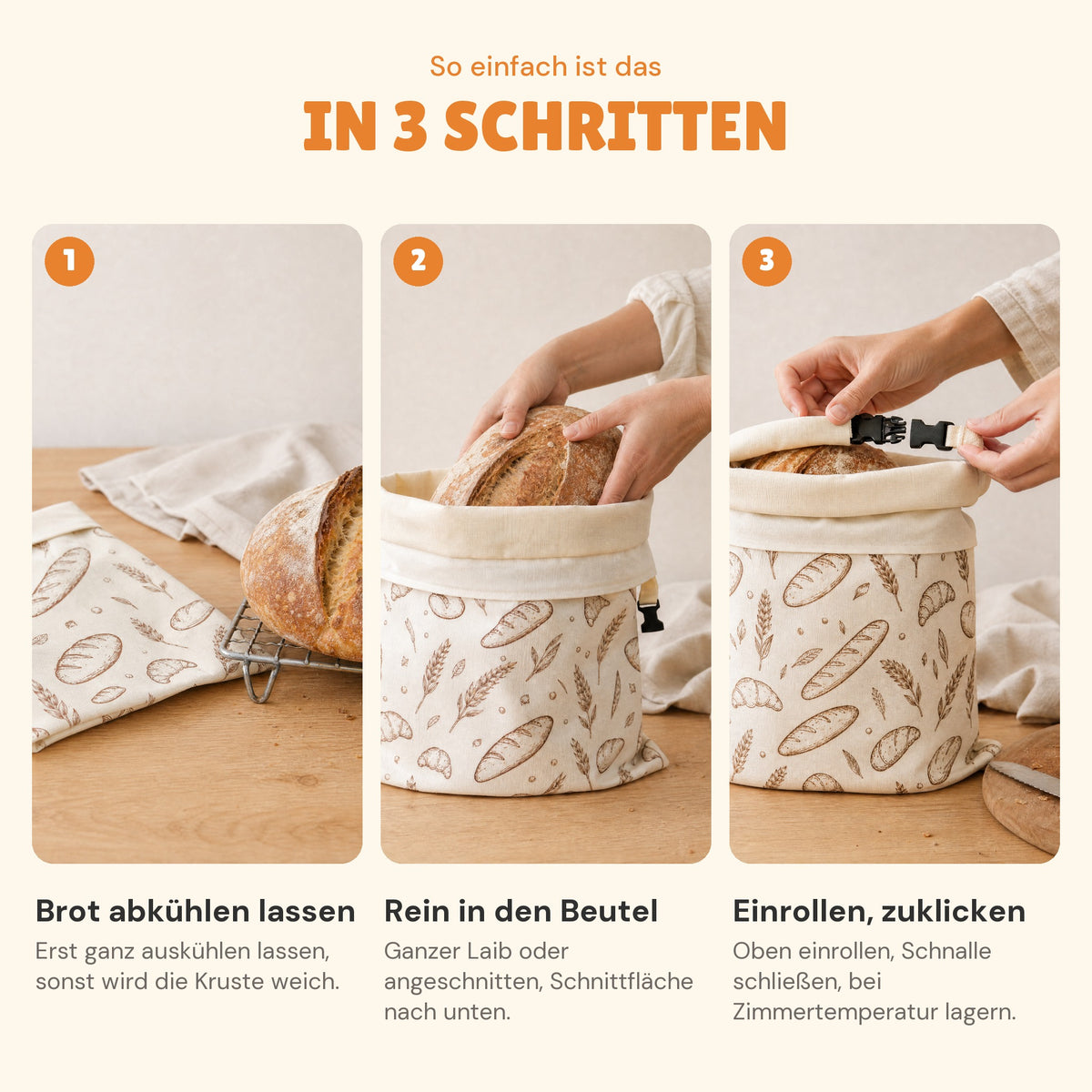 So einfach ist das

IN 3 SCHRITTEN

1

Brot abkühlen lassen

Erst ganz auskühlen lassen, sonst wird die Kruste weich.

2

Rein in den Beutel

Ganzer Laib oder angeschnitten, Schnittfläche nach unten.

3

Einrollen, zuklicken

Oben einrollen, Schnalle schließen, bei Zimmertemperatur lagern.